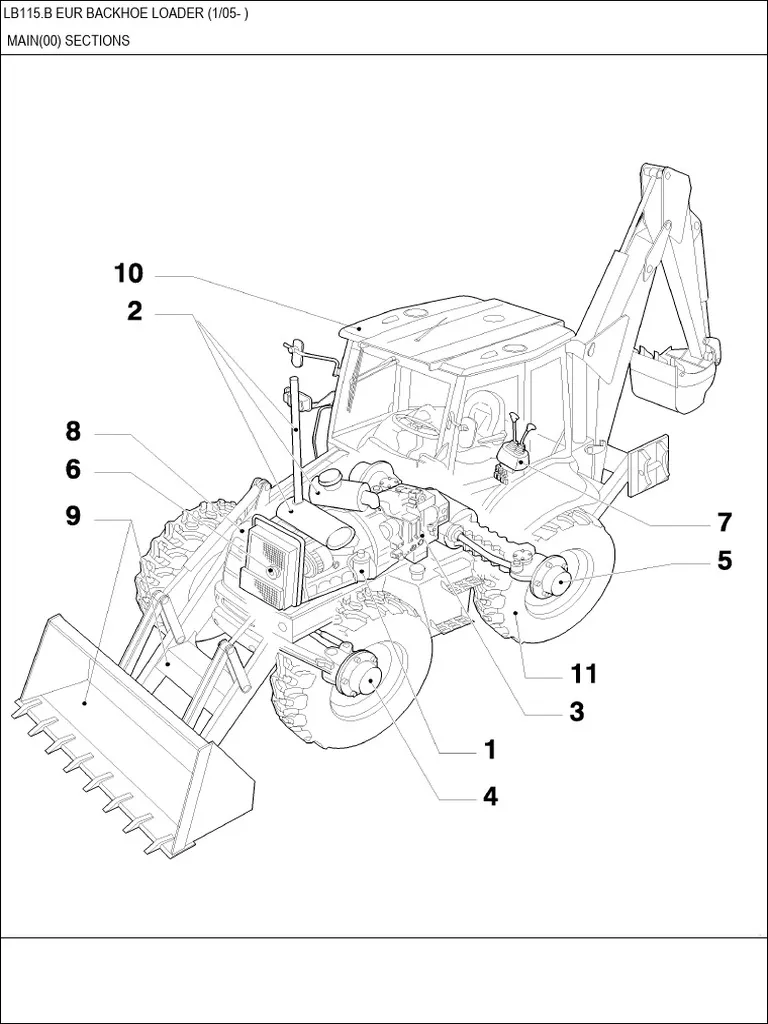 LB115.B EUR BACKHOE LOADER (1/05- )
MAIN(00) SECTIONS

10
2
8
6
9
7
5
11
3
1
4