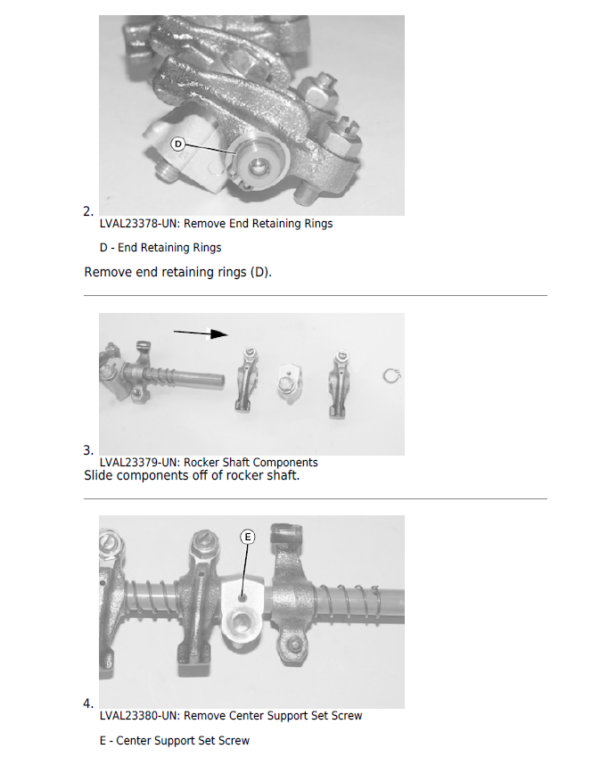 D

2.
LVAL23378-UN: Remove End Retaining Rings

D - End Retaining Rings

Remove end retaining rings (D).

3.
LVAL23379-UN: Rocker Shaft Components
Slide components off of rocker shaft.

E

4.
LVAL23380-UN: Remove Center Support Set Screw

E - Center Support Set Screw