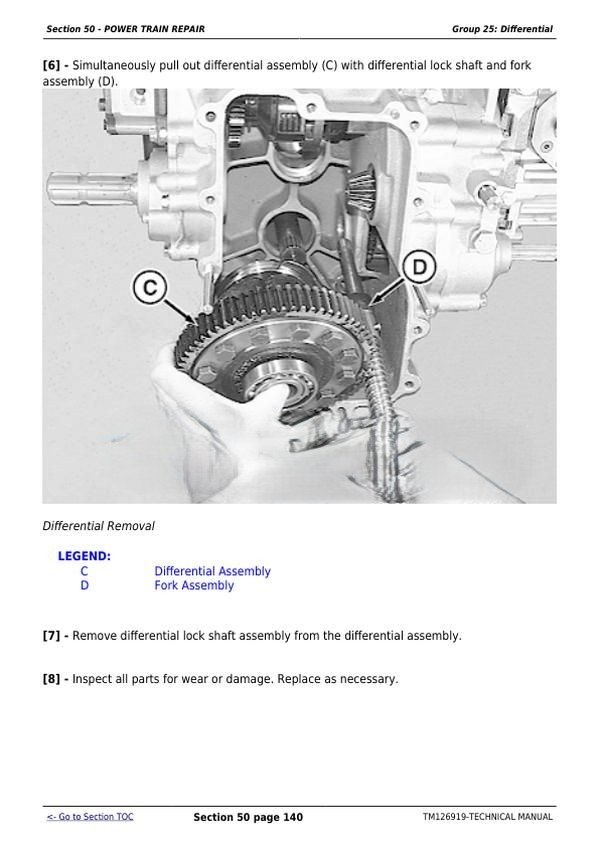 Section 50 - POWER TRAIN REPAIR

Group 25: Differential

[6] - Simultaneously pull out differential assembly (C) with differential lock shaft and fork assembly (D).

C

D

Differential Removal

LEGEND:

| C | Differential Assembly |
|---|---|
| D | Fork Assembly |

[7] - Remove differential lock shaft assembly from the differential assembly.

[8] - Inspect all parts for wear or damage. Replace as necessary.

<- Go to Section TOC

Section 50 page 140

TM126919-TECHNICAL MANUAL