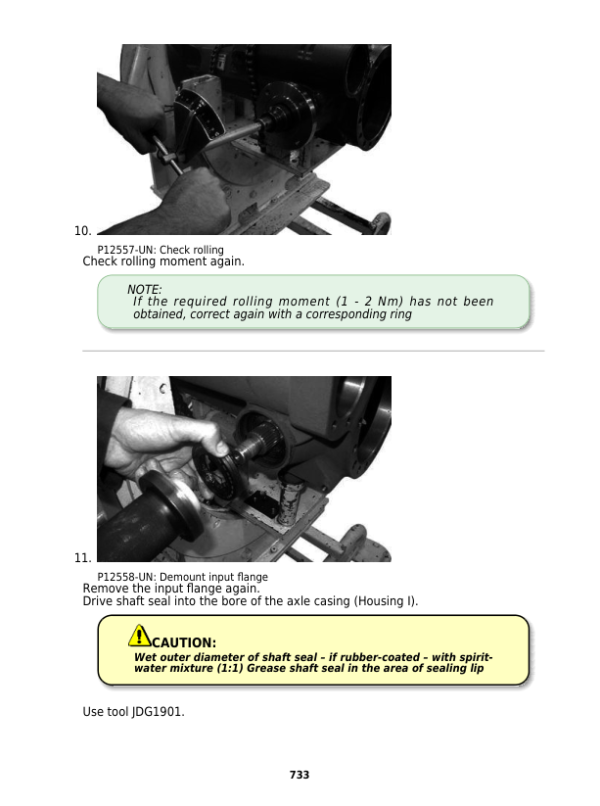 10.

P12557-UN: Check rolling
Check rolling moment again.

NOTE:
If the required rolling moment (1 - 2 Nm) has not been obtained, correct again with a corresponding ring

11.

P12558-UN: Demount input flange
Remove the input flange again.
Drive shaft seal into the bore of the axle casing (Housing I).

CAUTION:
Wet outer diameter of shaft seal – if rubber-coated – with spirit-water mixture (1:1) Grease shaft seal in the area of sealing lip

Use tool JDG1901.

733